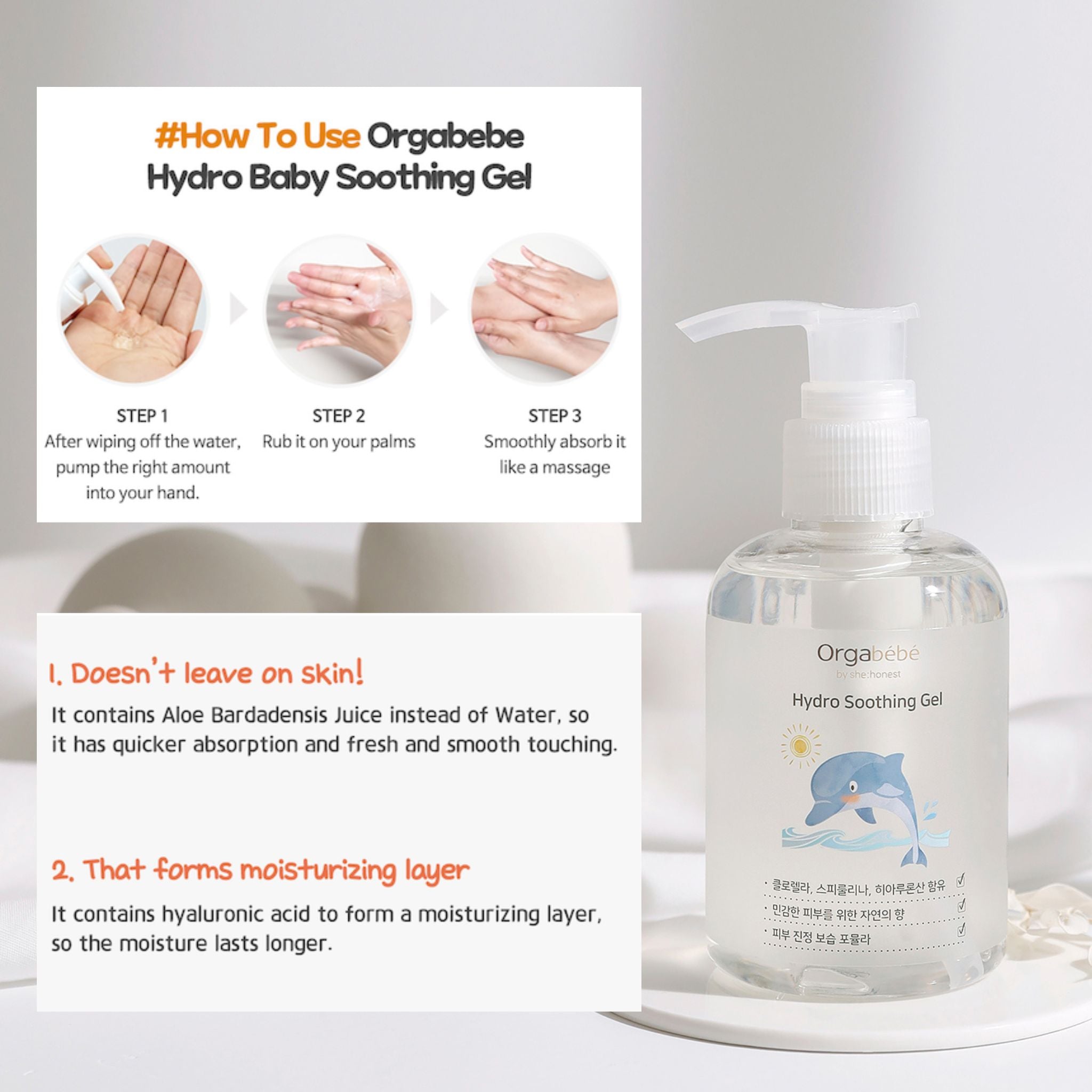 #How To Use Orgabebe Hydro Baby Soothing Gel

STEP 1
After wiping off the water, pump the right amount into your hand.

STEP 2
Rub it on your palms

STEP 3
Smoothly absorb it like a massage

1. Doesn't leave on skin!

It contains Aloe Bardadensis Juice instead of Water, so it has quicker absorption and fresh and smooth touching.

2. That forms moisturizing layer

It contains hyaluronic acid to form a moisturizing layer, so the moisture lasts longer.

Orgabébé
by she:honest

Hydro Soothing Gel

· 클로렐라, 스피룰리나, 히아루론산 함유
· 민감한 피부를 위한 자연의 향
· 피부 진정 보습 포뮬라